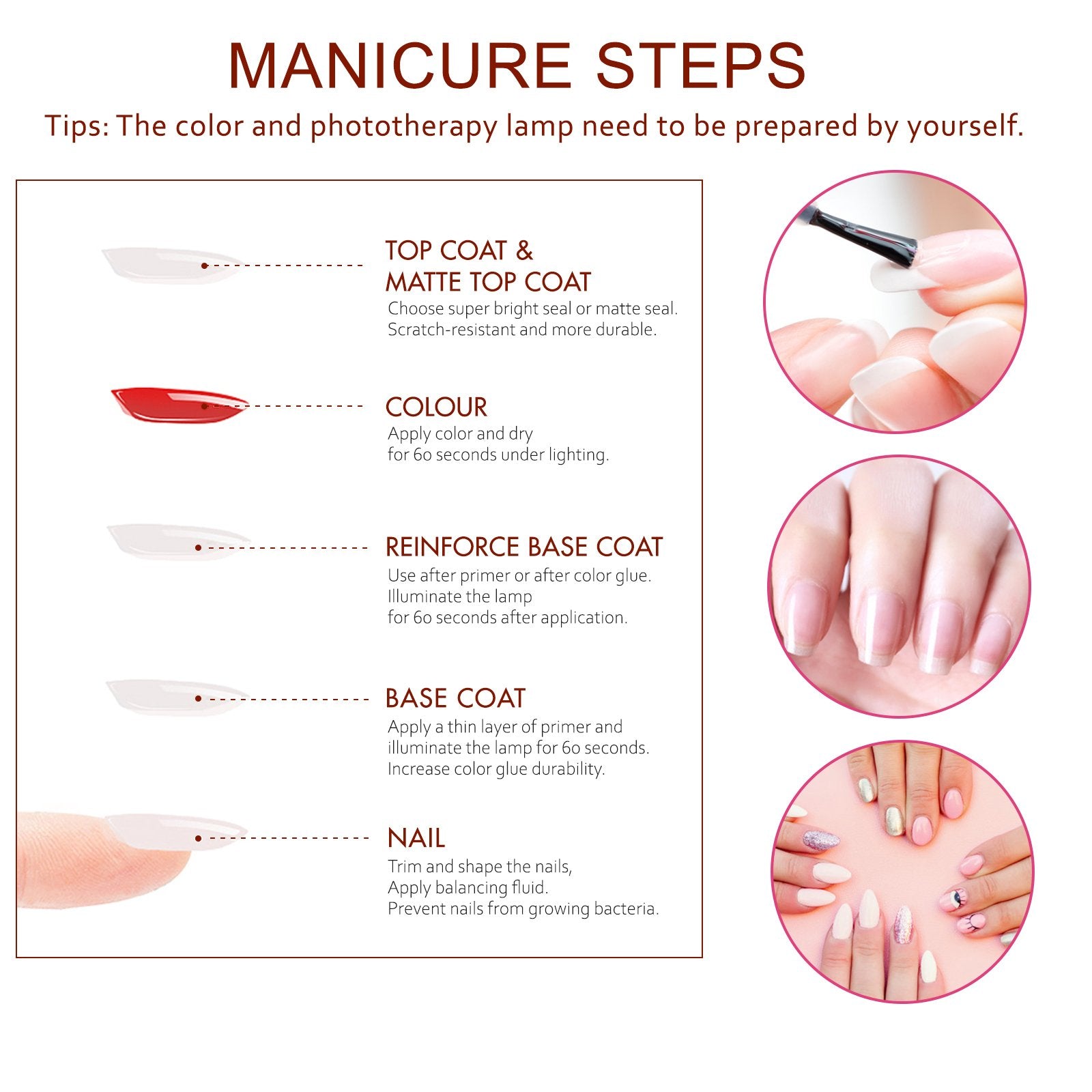 MANICURE STEPS

Tips: The color and phototherapy lamp need to be prepared by yourself.

TOP COAT & MATTE TOP COAT
Choose super bright seal or matte seal. Scratch-resistant and more durable.

COLOUR
Apply color and dry for 60 seconds under lighting.

REINFORCE BASE COAT
Use after primer or after color glue. Illuminate the lamp for 60 seconds after application.

BASE COAT
Apply a thin layer of primer and illuminate the lamp for 60 seconds. Increase color glue durability.

NAIL
Trim and shape the nails, Apply balancing fluid. Prevent nails from growing bacteria.