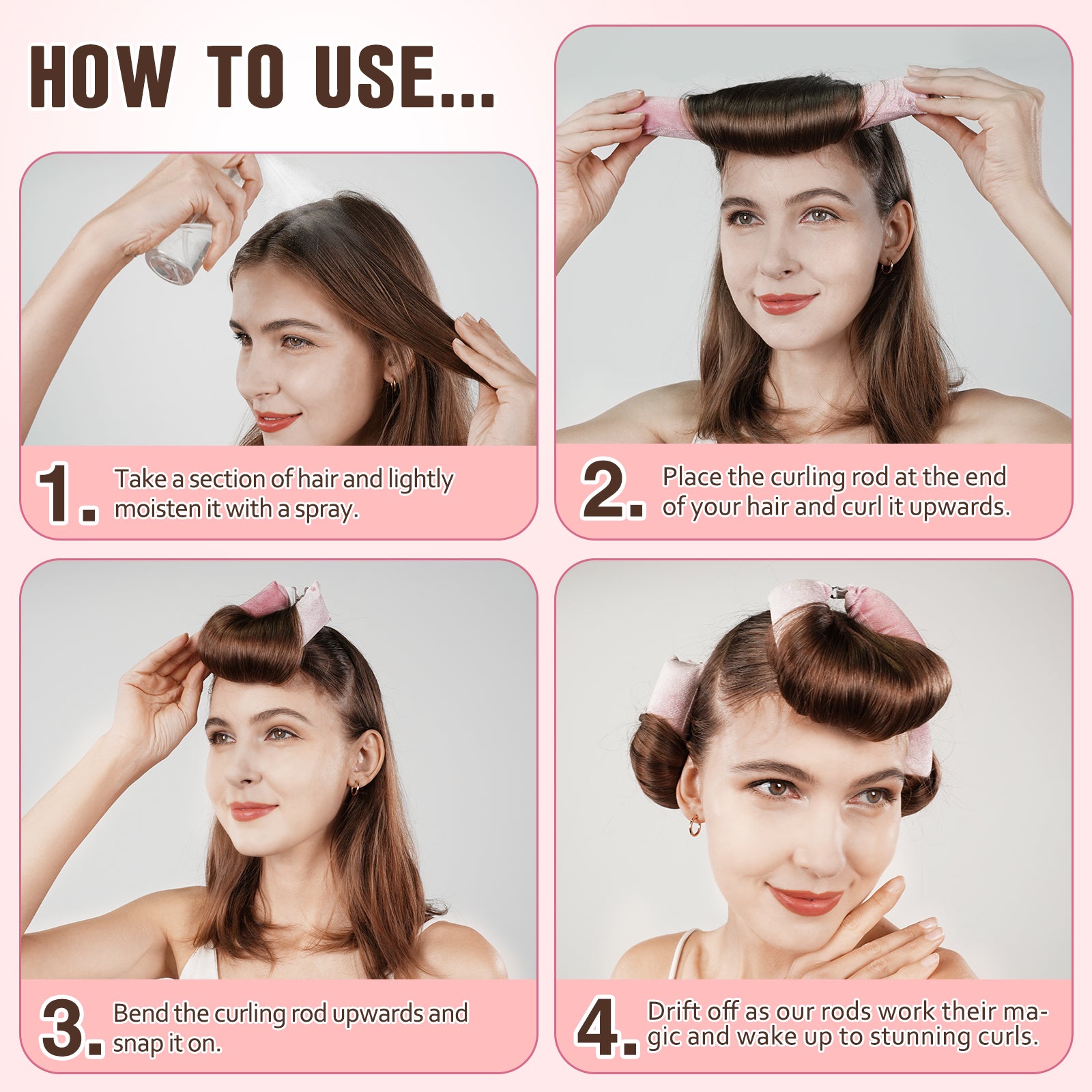 HOW TO USE...

1. Take a section of hair and lightly moisten it with a spray.

2. Place the curling rod at the end of your hair and curl it upwards.

3. Bend the curling rod upwards and snap it on.

4. Drift off as our rods work their magic and wake up to stunning curls.